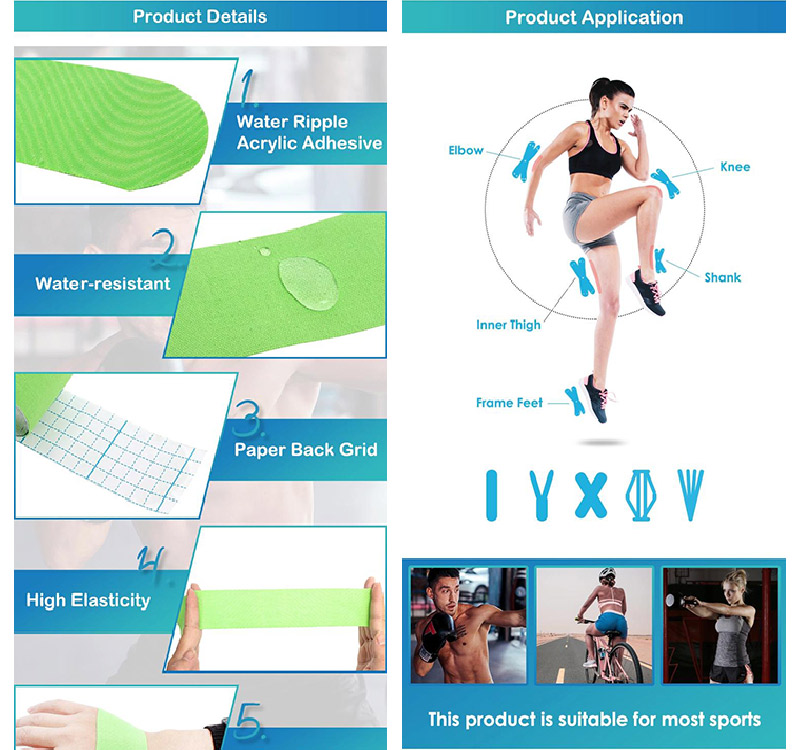 Product Details

1.
Water Ripple
Acrylic Adhesive

2.
Water-resistant

3.
Paper Back Grid

4.
High Elasticity

5.

Product Application

Elbow

Knee

Shank

Inner Thigh

Frame Feet

This product is suitable for most sports