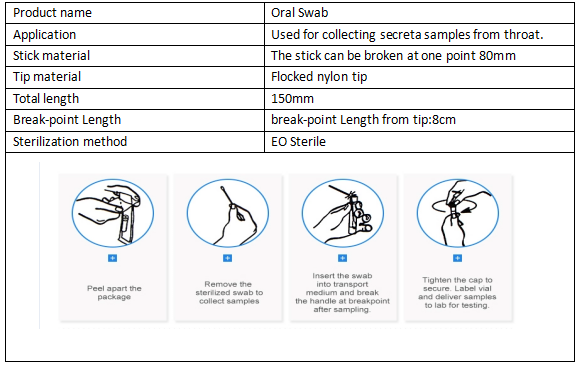 | Product name | Oral Swab |
|---|---|
| Application | Used for collecting secreta samples from throat. |
| Stick material | The stick can be broken at one point 80mm |
| Tip material | Flocked nylon tip |
| Total length | 150mm |
| Break-point Length | break-point Length from tip:8cm |
| Sterilization method | EO Sterile |

Peel apart the package

Remove the sterilized swab to collect samples

Insert the swab into transport medium and break the handle at breakpoint after sampling.

Tighten the cap to secure. Label vial and deliver samples to lab for testing.