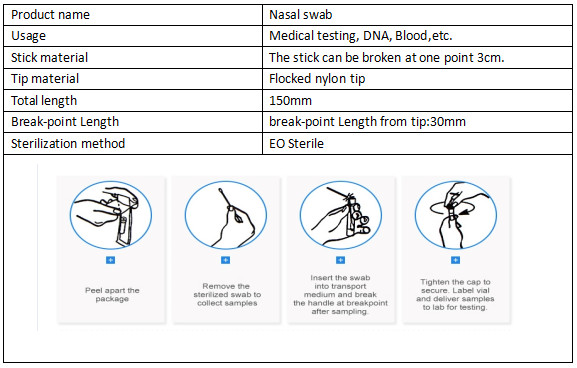 | Product name | Nasal swab |
|---|---|
| Usage | Medical testing, DNA, Blood,etc. |
| Stick material | The stick can be broken at one point 3cm. |
| Tip material | Flocked nylon tip |
| Total length | 150mm |
| Break-point Length | break-point Length from tip:30mm |
| Sterilization method | EO Sterile |

Peel apart the package

Remove the sterilized swab to collect samples

Insert the swab into transport medium and break the handle at breakpoint after sampling.

Tighten the cap to secure. Label vial and deliver samples to lab for testing.