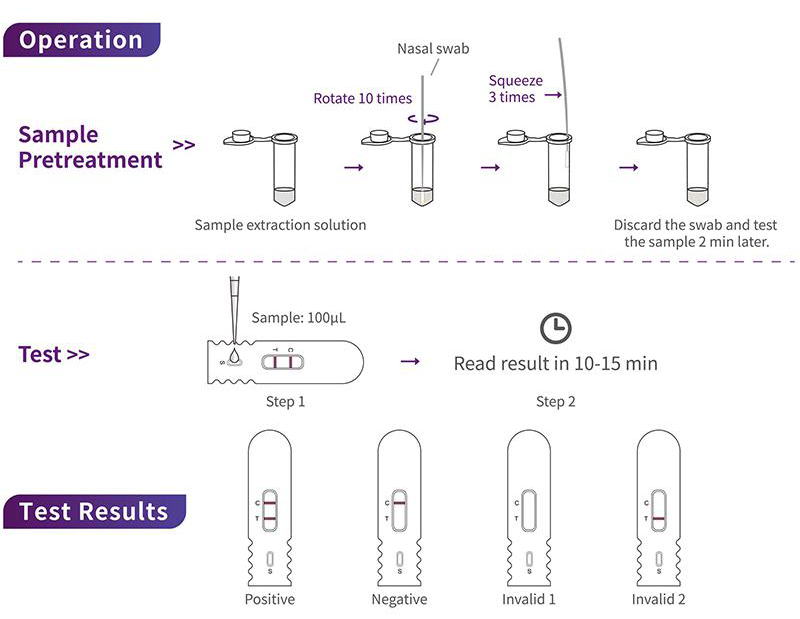 Operation

Sample Pretreatment >>

Nasal swab

Rotate 10 times

Squeeze 3 times

Sample extraction solution

Discard the swab and test the sample 2 min later.

Test >>

Sample: 100μL

S T C

Step 1

Read result in 10-15 min

Step 2

Test Results

C T S

Positive

C T S

Negative

C T S

Invalid 1

C T S

Invalid 2